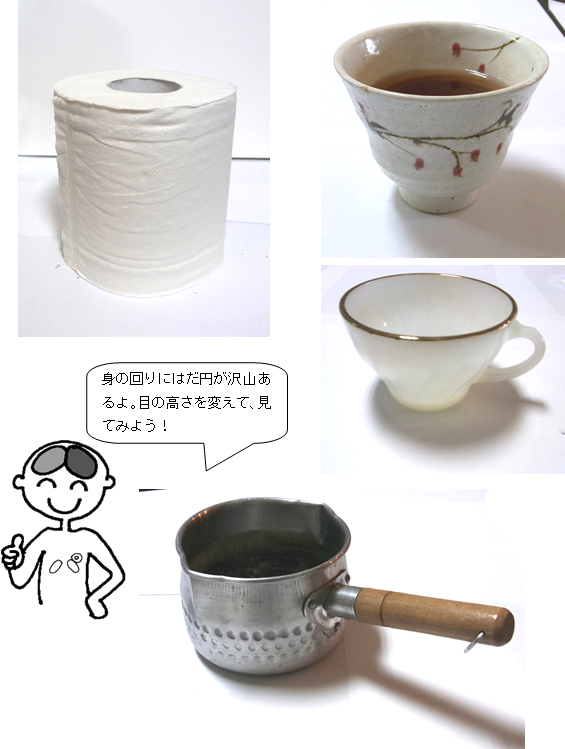 身の回りにはだ円が沢山あるよ。目の高さを変えて、見てみよう！