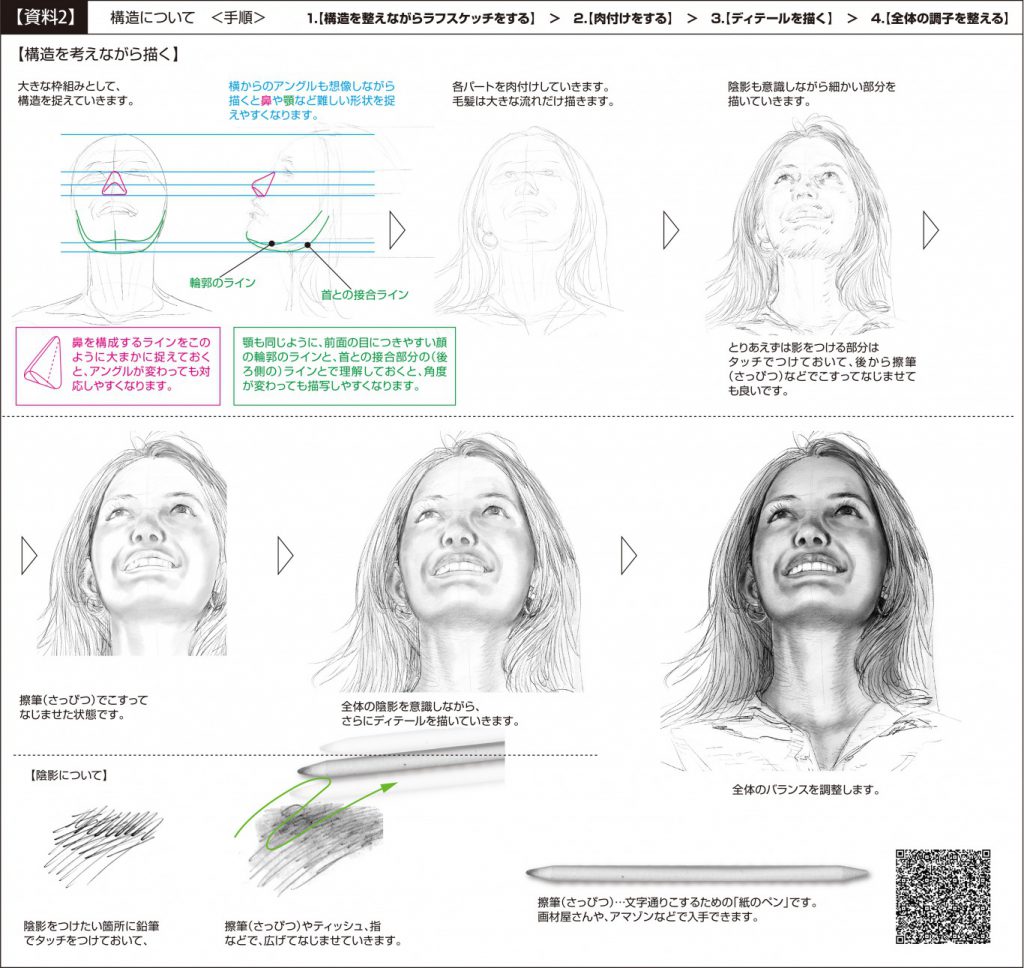 【資料2】 構造について ＜手順＞ 1.【構造を整えながらラフスケッチをする】 ＞ 2.【肉付けをする】 ＞ 3.【ディテールを描く】 ＞ 4.【全体の調子を整える】

【構造を考えながら描く】

大きな枠組みとして、構造を捉えていきます。

横からのアングルも想像しながら描くと鼻や顎など難しい形状を捉えやすくなります。

輪郭のライン

首との接合ライン

鼻を構成するラインをこのように大まかに捉えておくと、アングルが変わっても対応しやすくなります。

顎も同じように、前面の目につきやすい顔の輪郭のラインと、首との接合部分の（後ろ側の）ラインとで理解しておくと、角度が変わっても描写しやすくなります。

各パートを肉付けしていきます。毛髪は大きな流れだけ描きます。

陰影も意識しながら細かい部分を描いていきます。

とりあえずは影をつける部分はタッチでつけておいて、後から擦筆（さっぴつ）などでこすってなじませても良いです。

擦筆（さっぴつ）でこすってなじませた状態です。

全体の陰影を意識しながら、さらにディテールを描いていきます。

全体のバランスを調整します。

【陰影について】

陰影をつけたい箇所に鉛筆でタッチをつけておいて、

擦筆（さっぴつ）やティッシュ、指などで、広げてなじませていきます。

擦筆（さっぴつ）…文字通りこするための「紙のペン」です。画材屋さんや、アマゾンなどで入手できます。